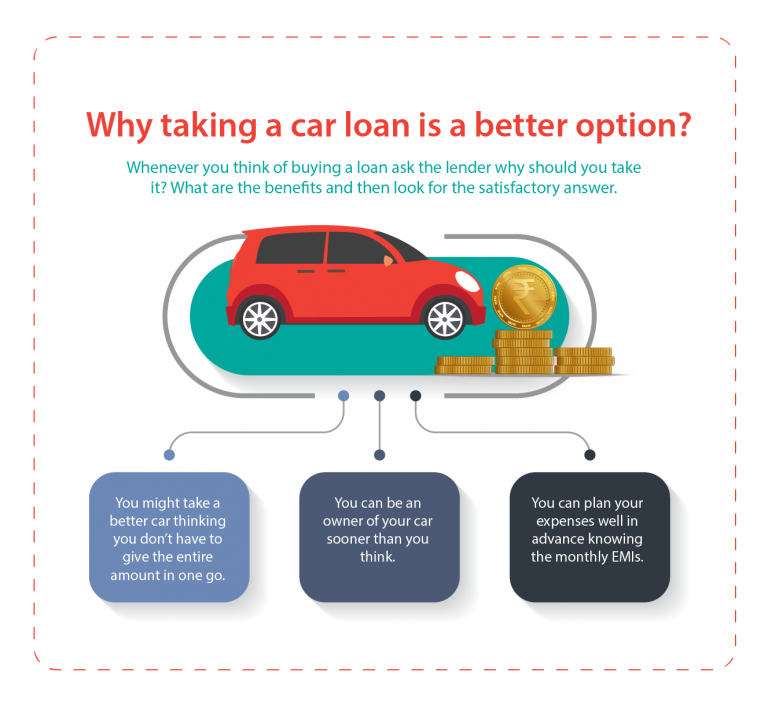 Why taking a car loan is a better option?

Whenever you think of buying a loan ask the lender why should you take it? What are the benefits and then look for the satisfactory answer.

₹

You might take a better car thinking you don't have to give the entire amount in one go.

You can be an owner of your car sooner than you think.

You can plan your expenses well in advance knowing the monthly EMIs.